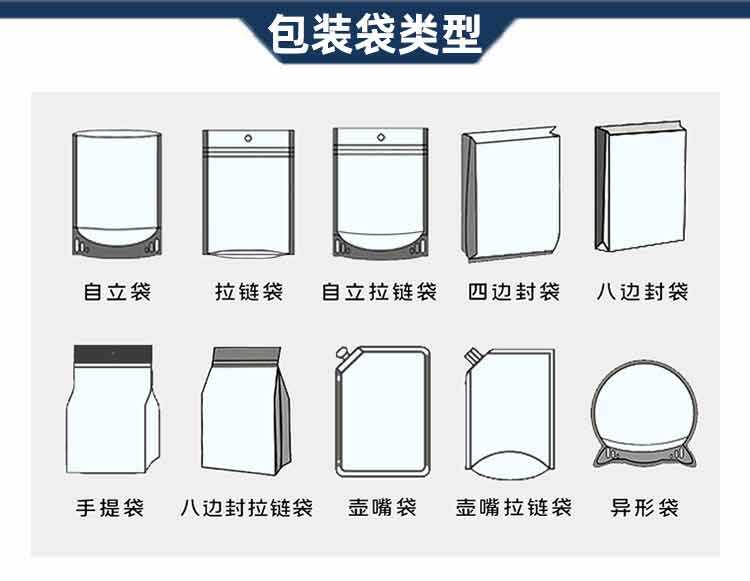 包装袋类型

自立袋
拉链袋
自立拉链袋
四边封袋
八边封袋

手提袋
八边封拉链袋
壶嘴袋
壶嘴拉链袋
异形袋