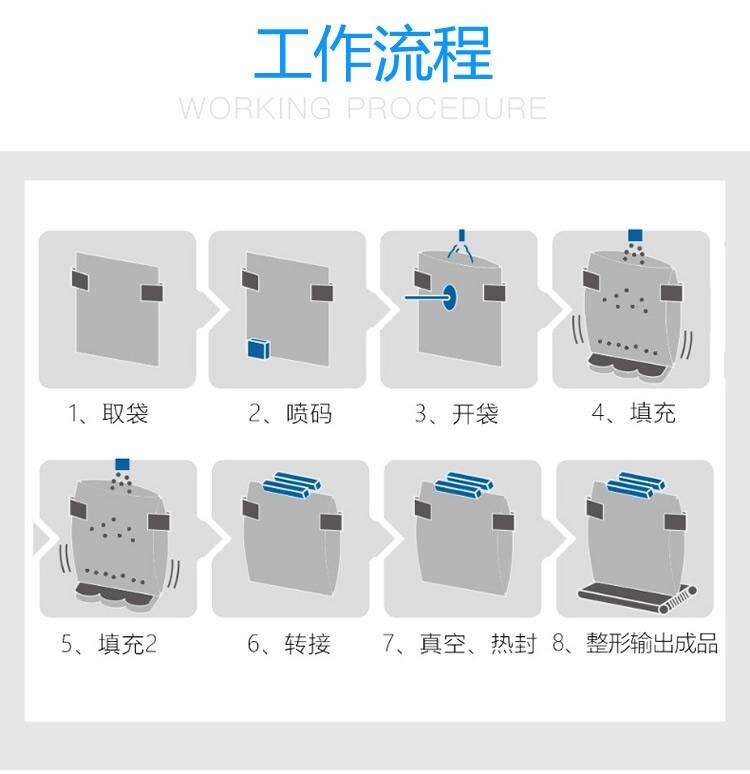 工作流程
WORKING PROCEDURE

1、取袋

2、喷码

3、开袋

4、填充

5、填充2

6、转接

7、真空、热封

8、整形输出成品